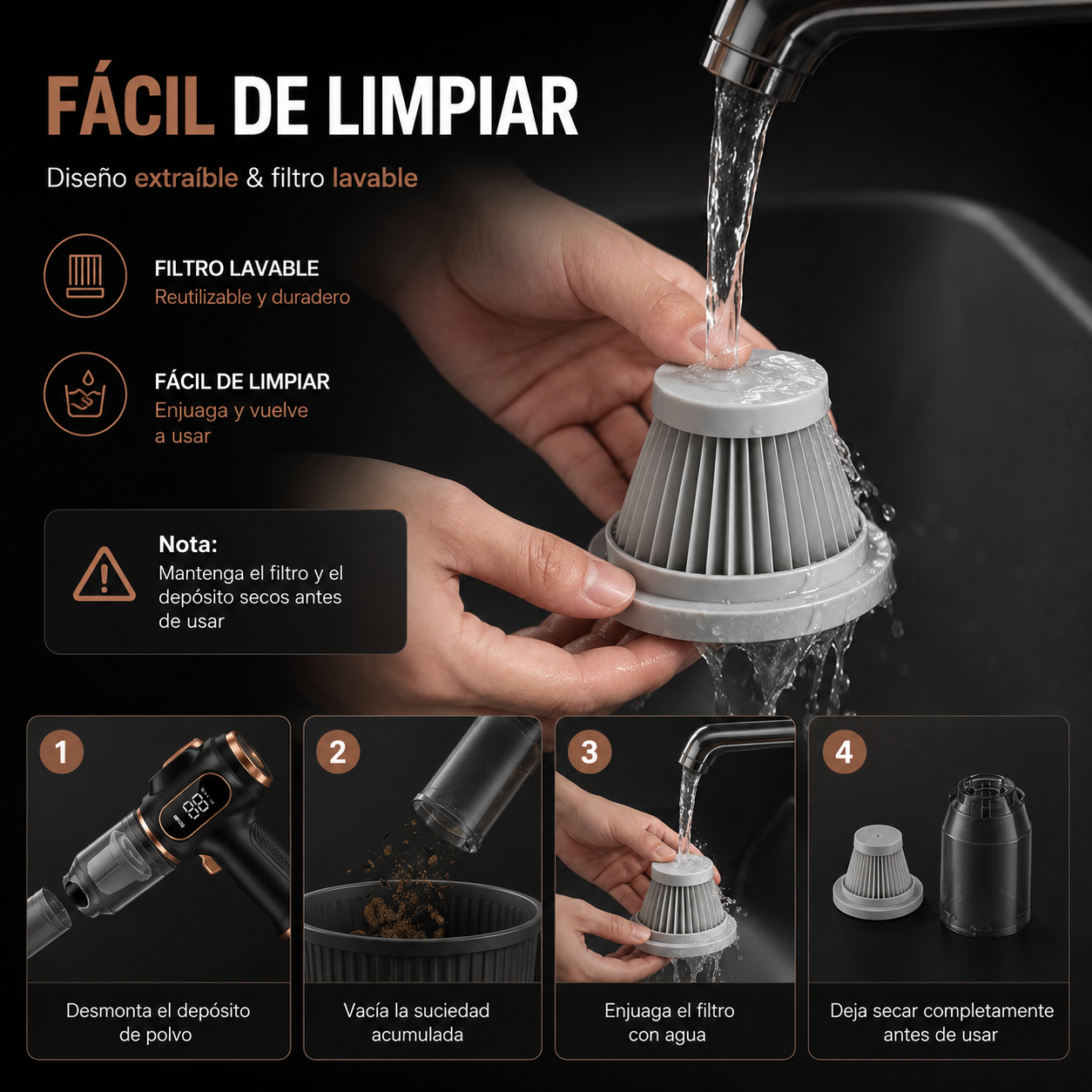 FÁCIL DE LIMPIAR

Diseño extraíble & filtro lavable

FILTRO LAVABLE
Reutilizable y duradero

FÁCIL DE LIMPIAR
Enjuaga y vuelve a usar

Nota:
Mantenga el filtro y el depósito secos antes de usar

1
88

Desmonta el depósito de polvo

2

Vacía la suciedad acumulada

3

Enjuaga el filtro con agua

4

Deja secar completamente antes de usar